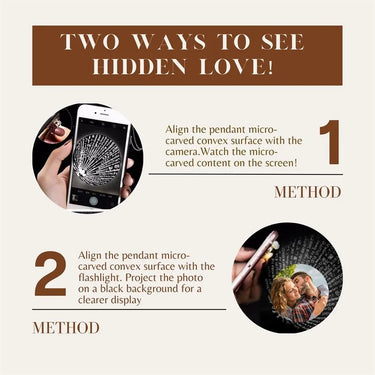 TWO WAYS TO SEE HIDDEN LOVE!

Align the pendant micro-carved convex surface with the camera.Watch the micro-carved content on the screen!

1

METHOD

2

Align the pendant micro-carved convex surface with the flashlight. Project the photo on a black background for a clearer display

METHOD